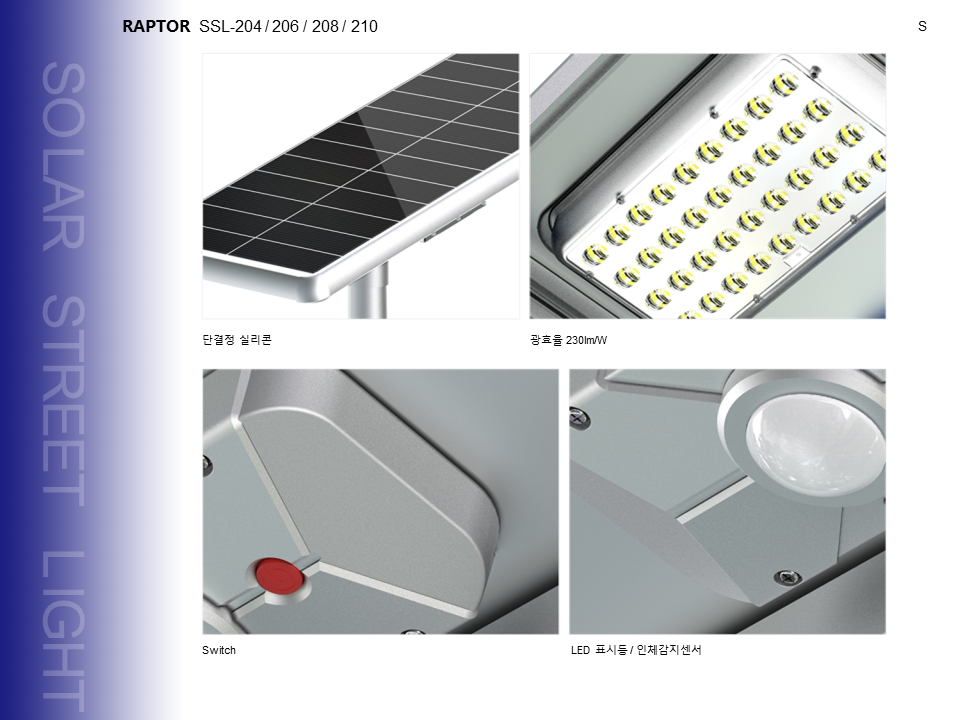 RAPTOR SSL-204 / 206 / 208 / 210

S

SOLAR STREET LIGHT

단결정 실리콘

광효율 230lm/W

Switch

LED 표시등 / 인체감지센서